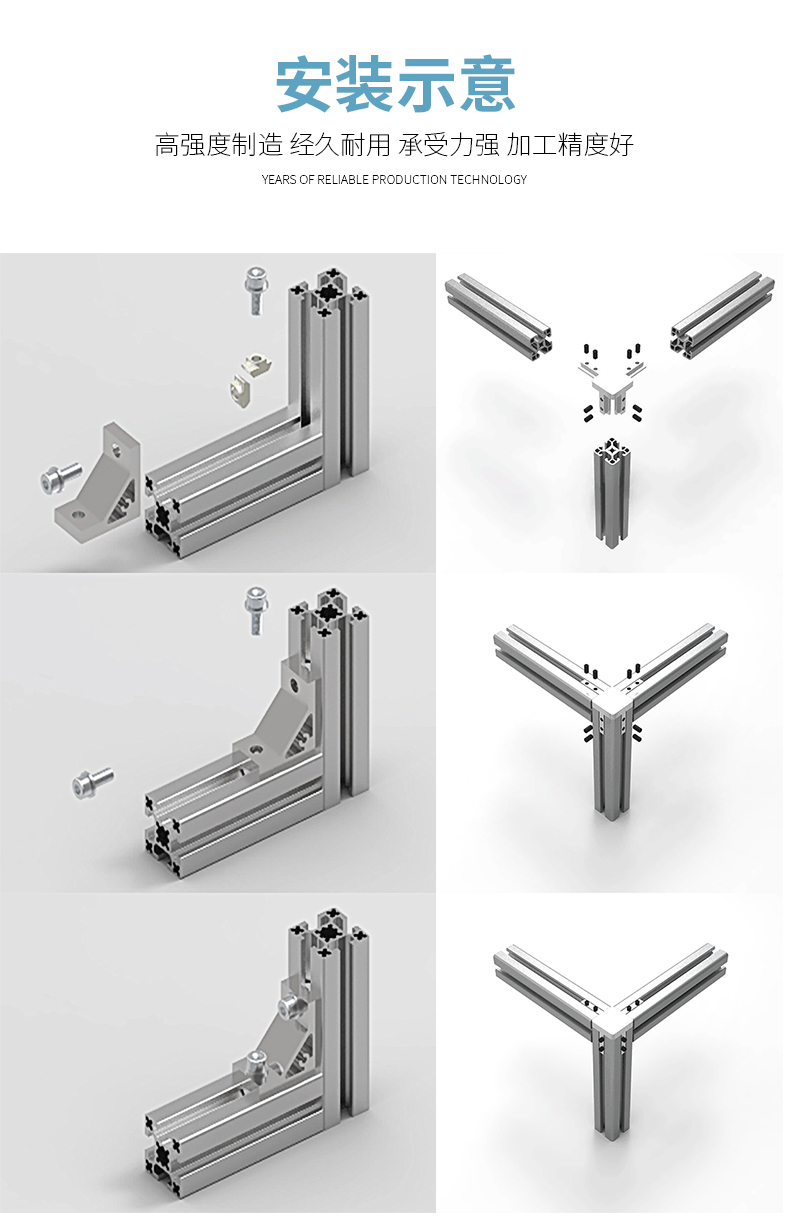 安装示意

高强度制造 经久耐用 承受力强 加工精度好

YEARS OF RELIABLE PRODUCTION TECHNOLOGY