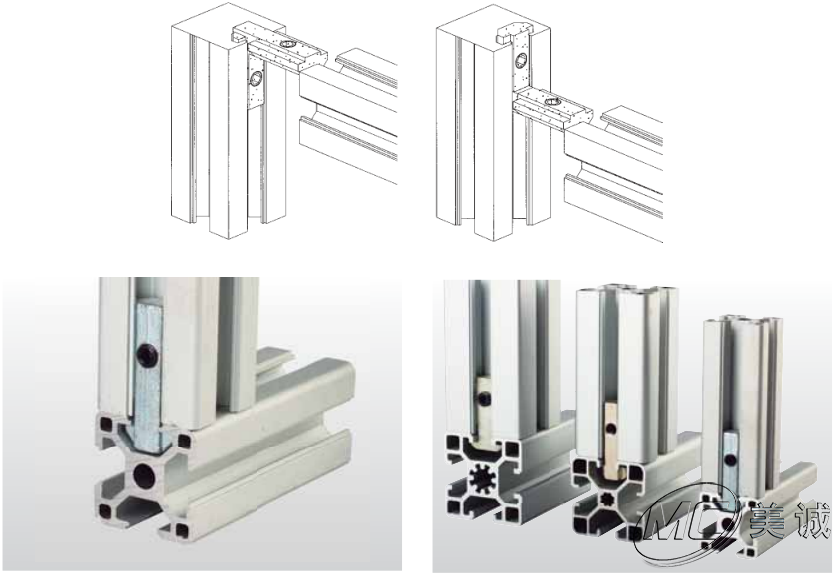 MC 美诚